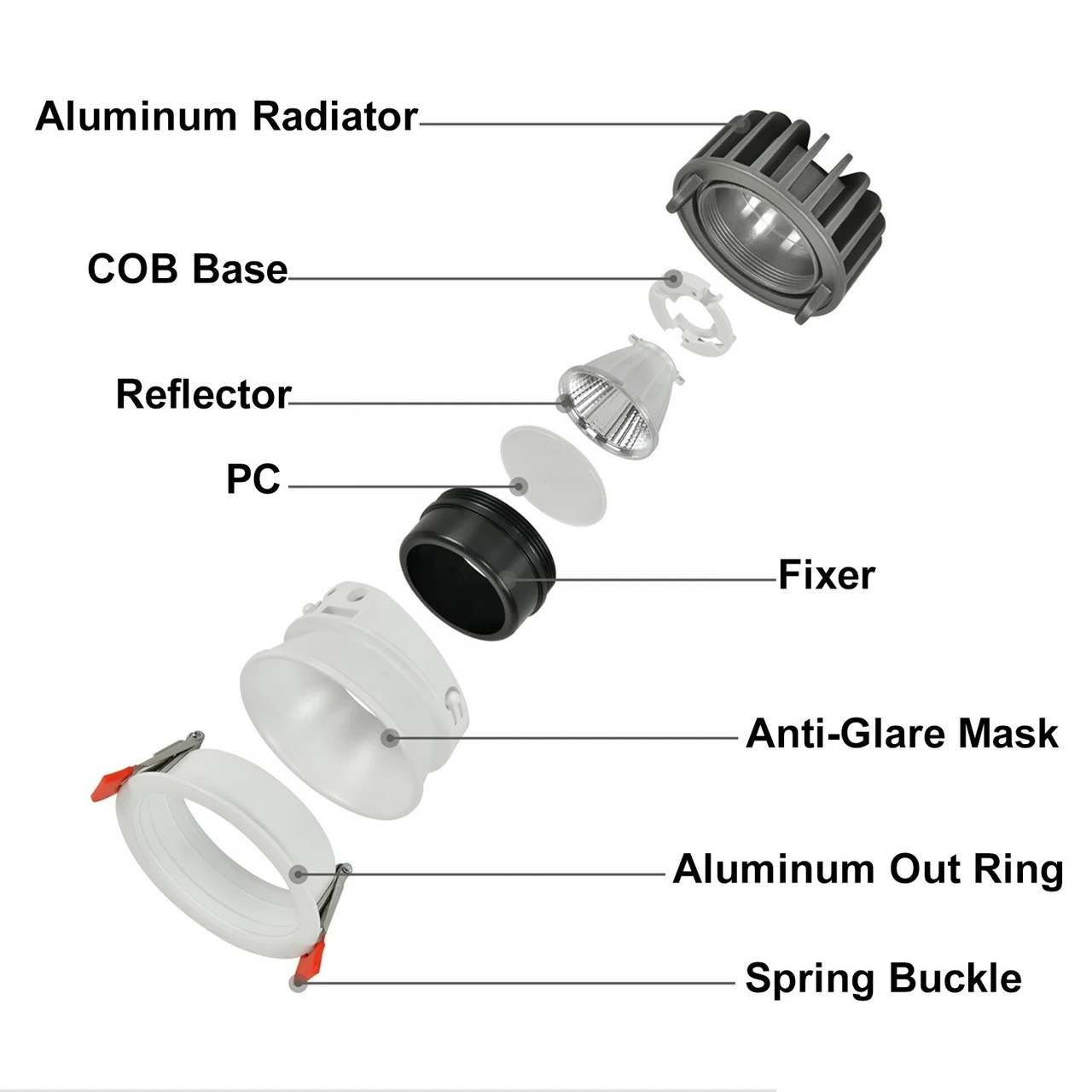 Aluminum Radiator

COB Base

Reflector

PC

Fixer

Anti-Glare Mask

Aluminum Out Ring

Spring Buckle